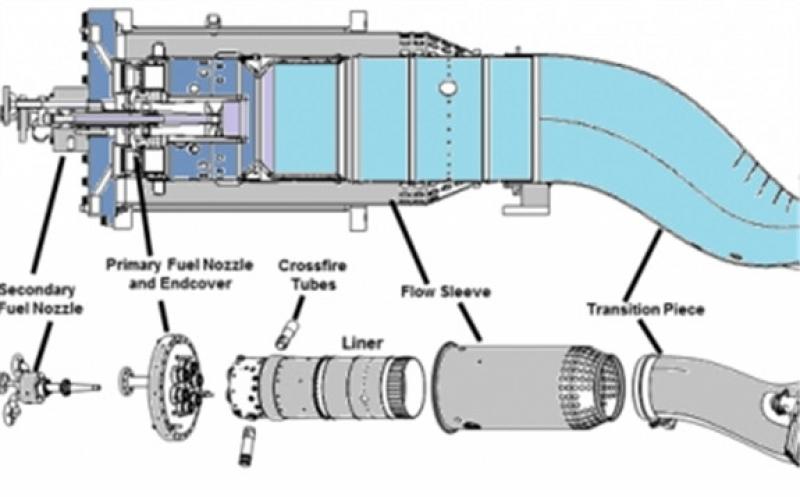 Secondary Fuel Nozzle

Primary Fuel Nozzle and Endcover

Crossfire Tubes

Liner

Flow Sleeve

Transition Piece